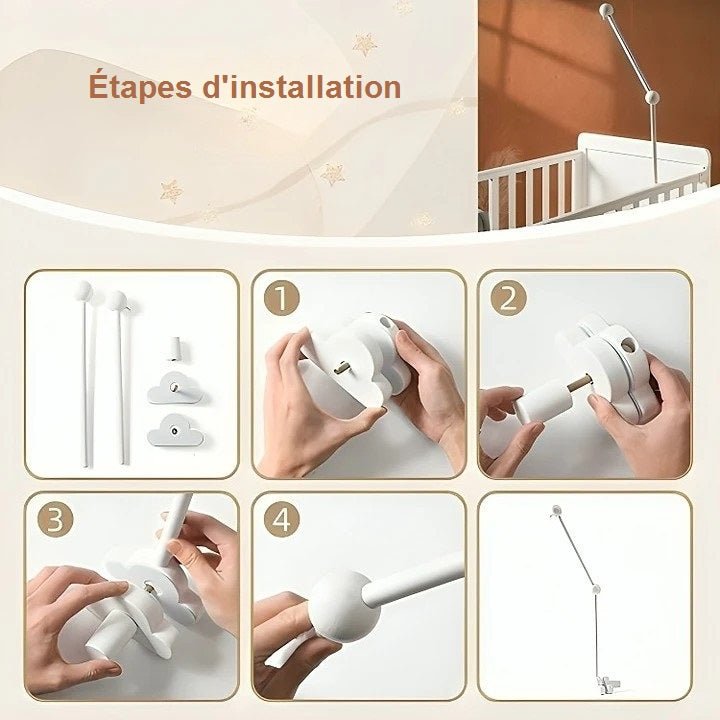 Étapes d'installation

1

2

3

4