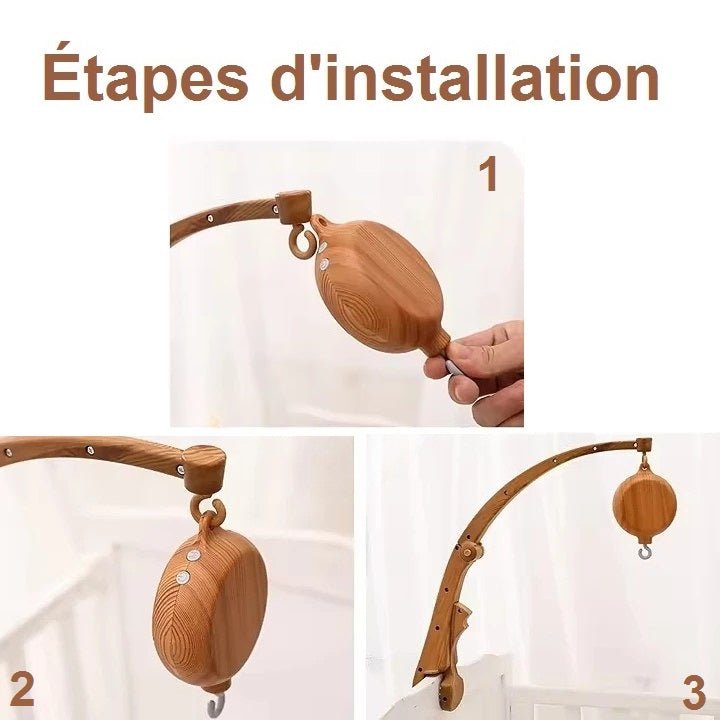 Étapes d'installation

1

2

3