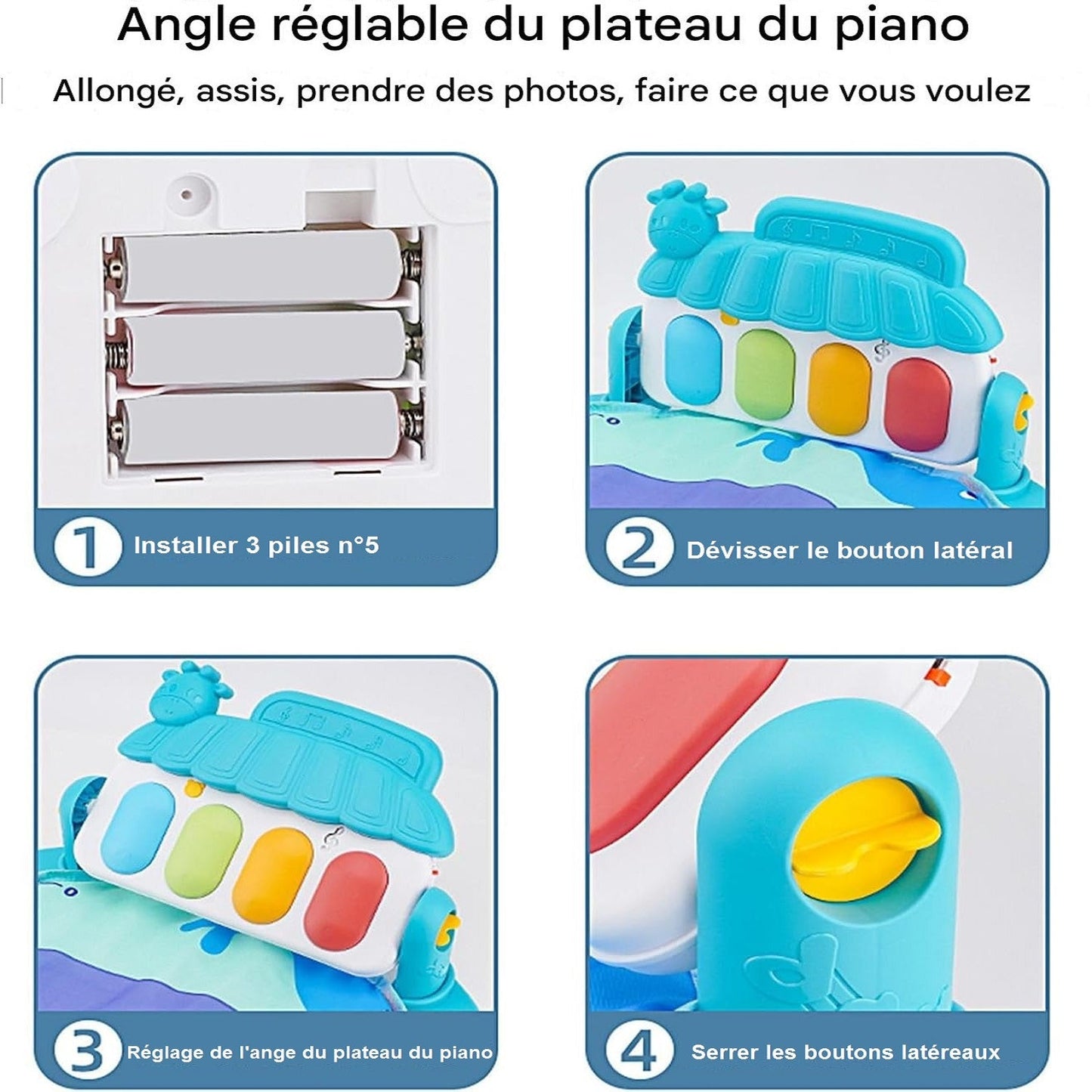 Angle réglable du plateau du piano

Allongé, assis, prendre des photos, faire ce que vous voulez

1 Installer 3 piles n°5

2 Dévisser le bouton latéral

3 Réglage de l'ange du plateau du piano

4 Serrer les boutons latéreaux